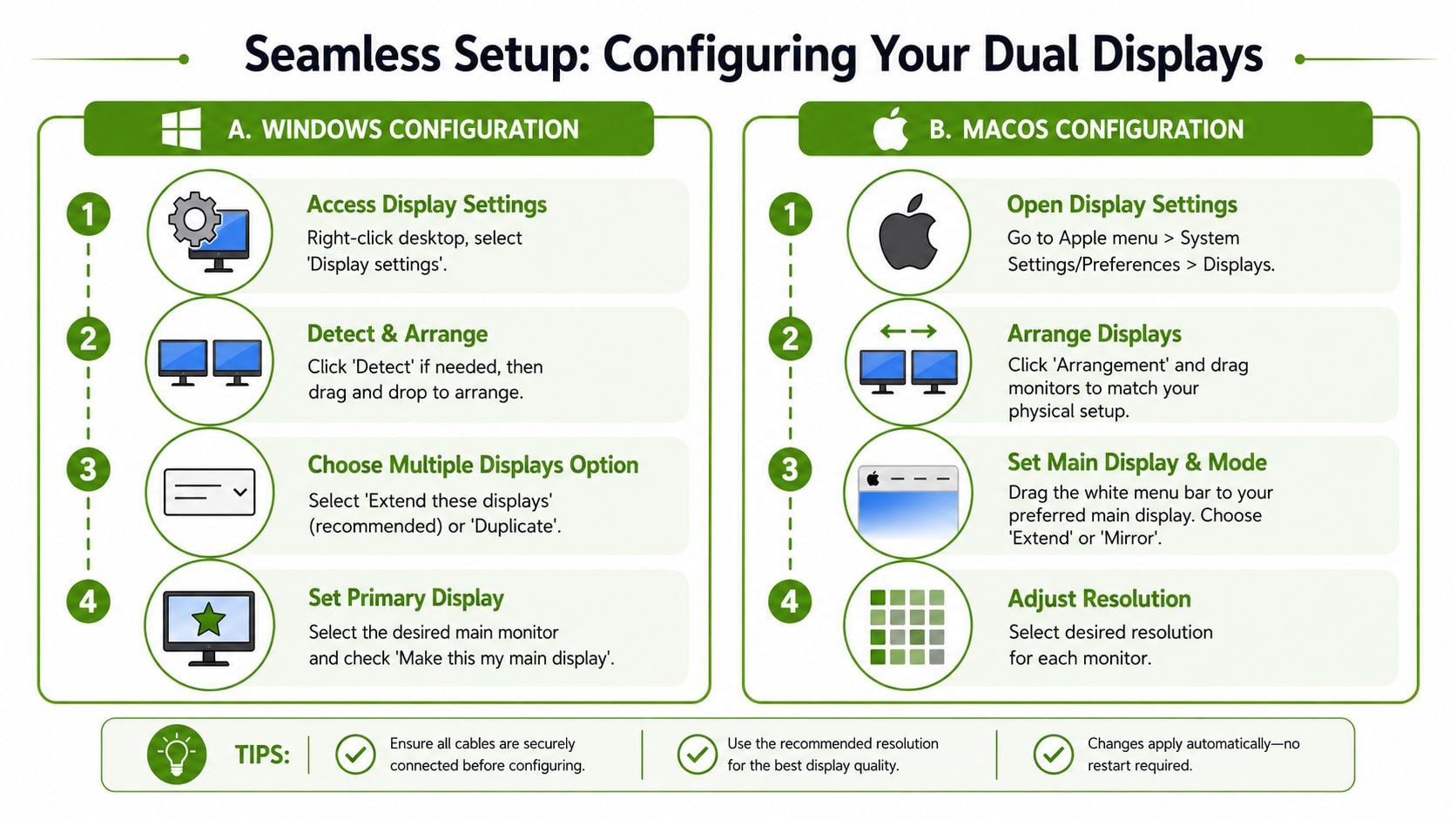 Seamless Setup: Configuring Your Dual Displays

A. WINDOWS CONFIGURATION

1
Access Display Settings
Right-click desktop, select 'Display settings'.

2
Detect & Arrange
Click 'Detect' if needed, then drag and drop to arrange.

3
Choose Multiple Displays Option
Select 'Extend these displays' (recommended) or 'Duplicate'.

4
Set Primary Display
Select the desired main monitor and check 'Make this my main display'.

B. MACOS CONFIGURATION

1
Open Display Settings
Go to Apple menu > System Settings/Preferences > Displays.

2
Arrange Displays
Click 'Arrangement' and drag monitors to match your physical setup.

3
Set Main Display & Mode
Drag the white menu bar to your preferred main display. Choose 'Extend' or 'Mirror'.

4
Adjust Resolution
Select desired resolution for each monitor.

TIPS:
Ensure all cables are securely connected before configuring.
Use the recommended resolution for the best display quality.
Changes apply automatically—no restart required.